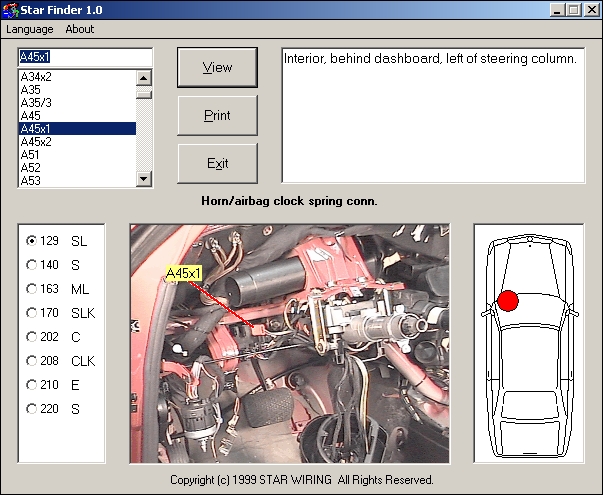 Star Finder 1.0

Language About

A45x1

A34x2
A35
A35/3
A45
A45x1
A45x2
A51
A52
A53

View

Print

Exit

Interior, behind dashboard, left of steering column.

Horn/airbag clock spring conn.

129 SL
140 S
163 ML
170 SLK
202 C
208 CLK
210 E
220 S

A45x1

Copyright (c) 1999 STAR WIRING All Rights Reserved.